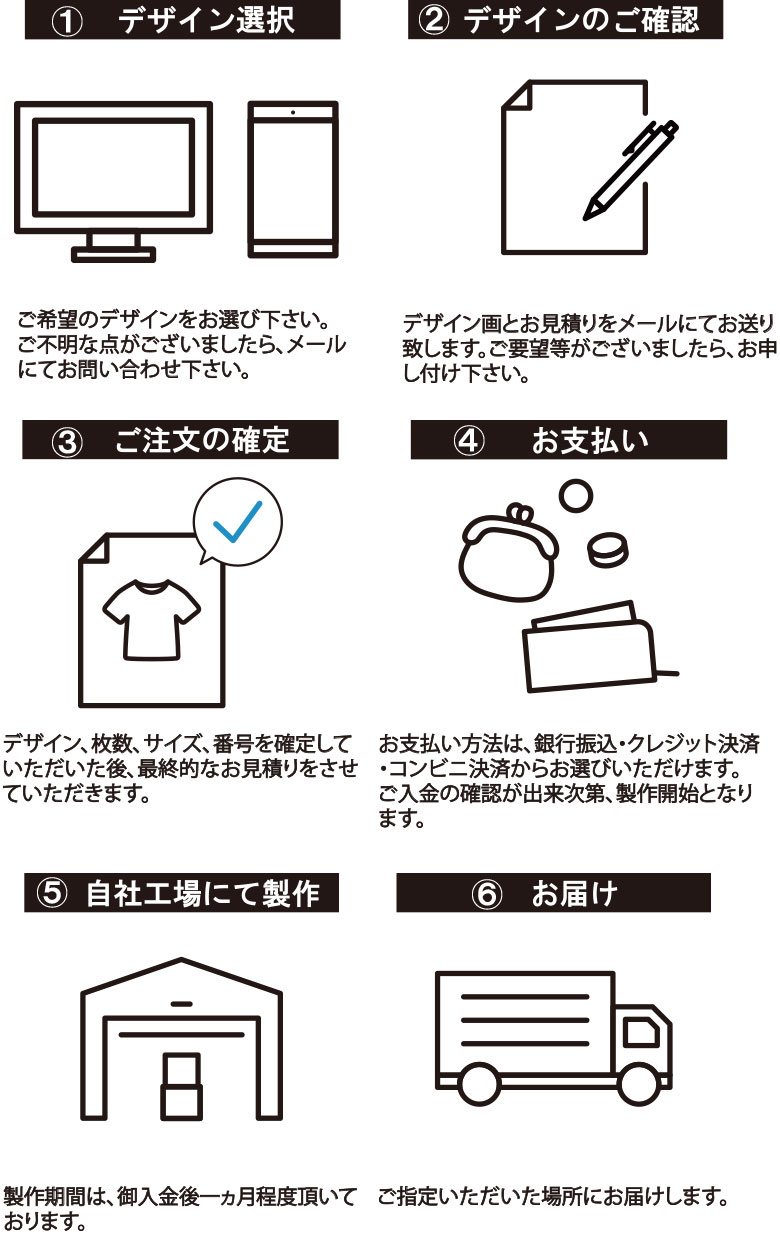 ① デザイン選択

ご希望のデザインをお選び下さい。ご不明な点がございましたら、メールにてお問い合わせ下さい。

② デザインのご確認

デザイン画とお見積りをメールにてお送り致します。ご要望等がございましたら、お申し付け下さい。

③ ご注文の確定

デザイン、枚数、サイズ、番号を確定していただいた後、最終的なお見積りをさせていただきます。

④ お支払い

お支払い方法は、銀行振込・クレジット決済・コンビニ決済からお選びいただけます。ご入金の確認が出来次第、製作開始となります。

⑤ 自社工場にて製作

製作期間は、御入金後一ヵ月程度頂いております。

⑥ お届け

ご指定いただいた場所にお届けします。