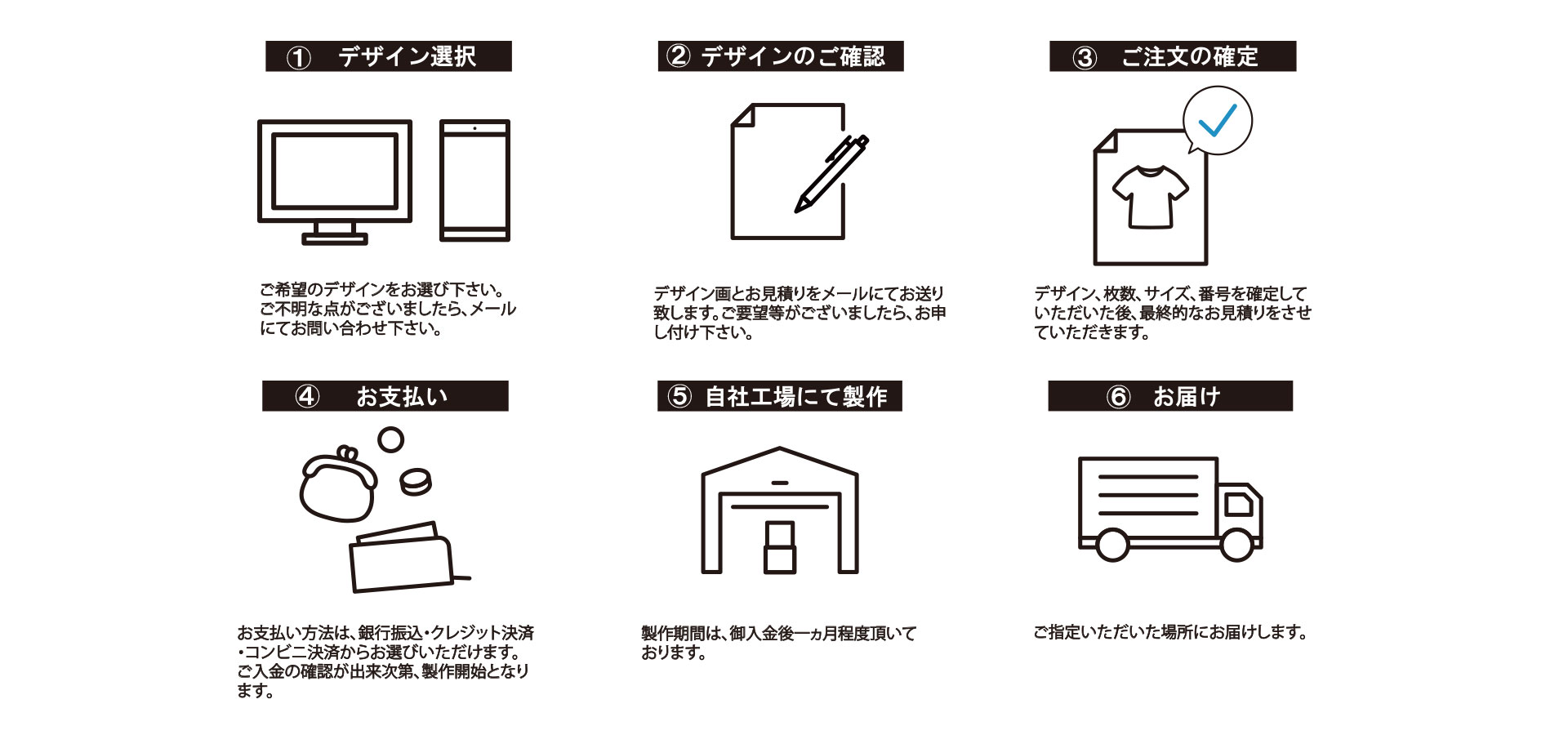 ① デザイン選択

ご希望のデザインをお選び下さい。ご不明な点がございましたら、メールにてお問い合わせ下さい。

② デザインのご確認

デザイン画とお見積りをメールにてお送り致します。ご要望等がございましたら、お申し付け下さい。

③ ご注文の確定

デザイン、枚数、サイズ、番号を確定していただいた後、最終的なお見積りをさせていただきます。

④ お支払い

お支払い方法は、銀行振込・クレジット決済・コンビニ決済からお選びいただけます。ご入金の確認が出来次第、製作開始となります。

⑤ 自社工場にて製作

製作期間は、御入金後一ヵ月程度頂いております。

⑥ お届け

ご指定いただいた場所にお届けします。